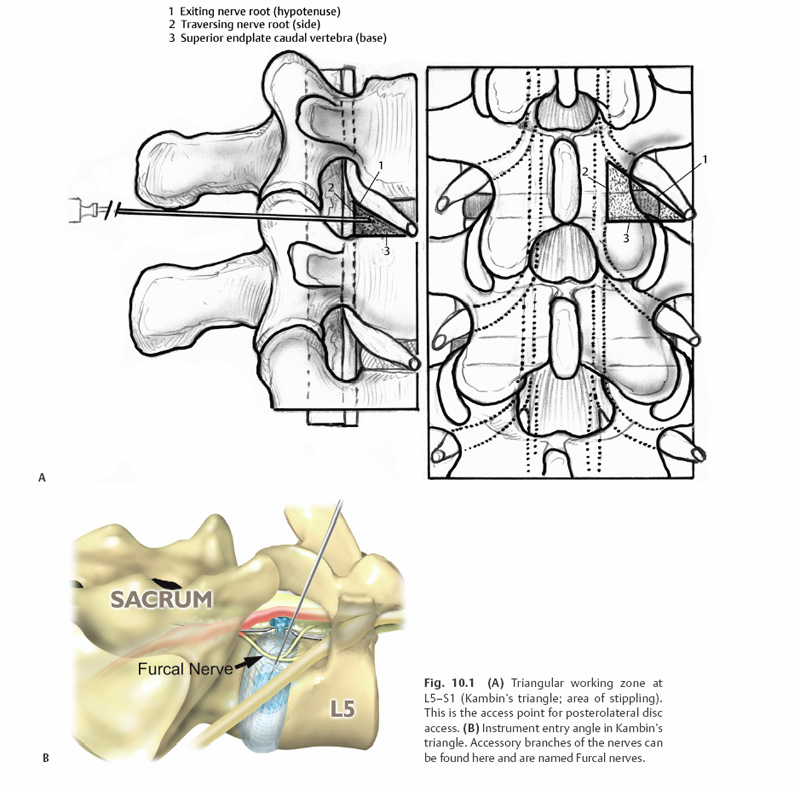 1 Exiting nerve root (hypotenuse)
2 Traversing nerve root (side)
3 Superior endplate caudal vertebra (base)

1
2
3

2
1
3

A

SACRUM

Furcal Nerve

L5

B

Fig. 10.1 (A) Triangular working zone at L5–S1 (Kambin's triangle; area of stippling). This is the access point for posterolateral disc access. (B) Instrument entry angle in Kambin's triangle. Accessory branches of the nerves can be found here and are named Furcal nerves.