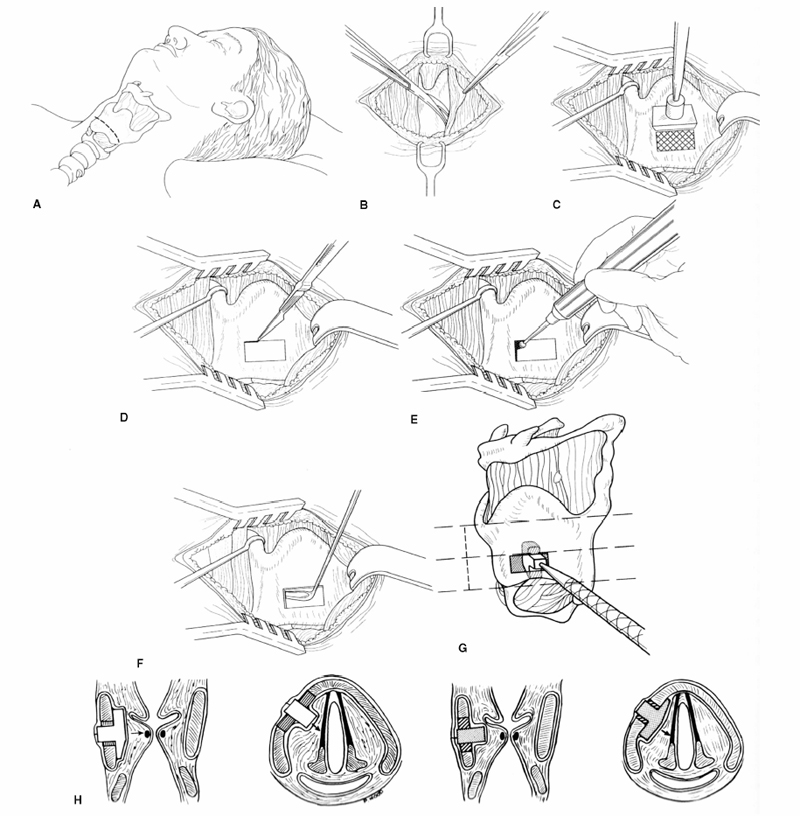 A

B

C

D

E

F

G

H