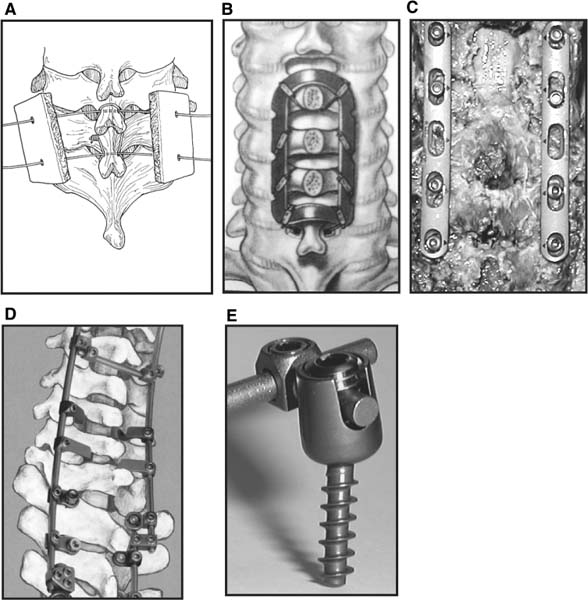 A
B
C
D
E