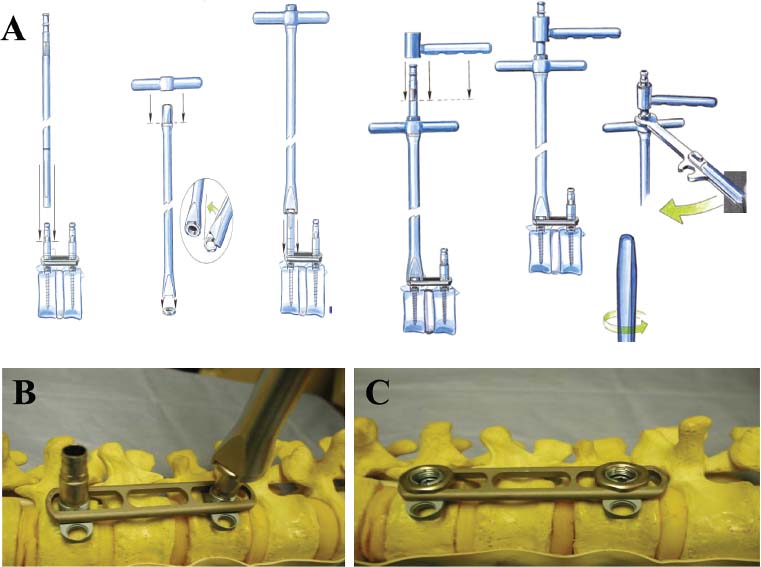 A

B

C