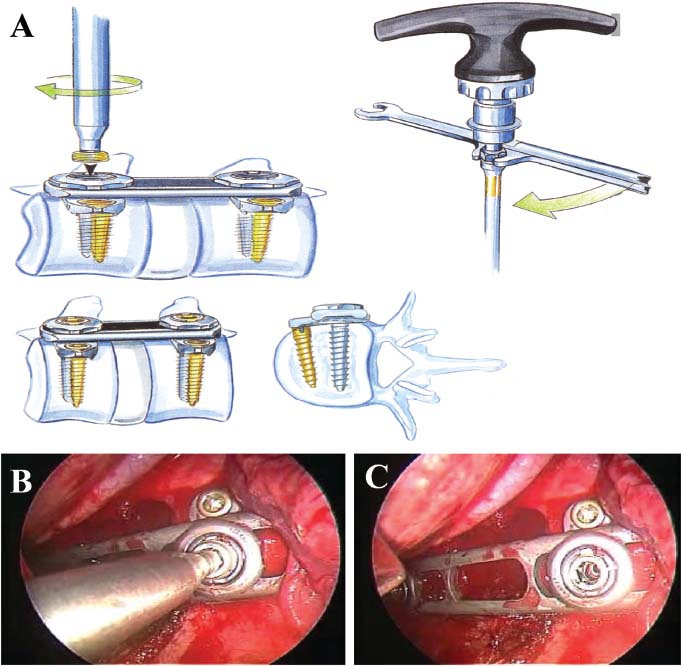 A

B

C