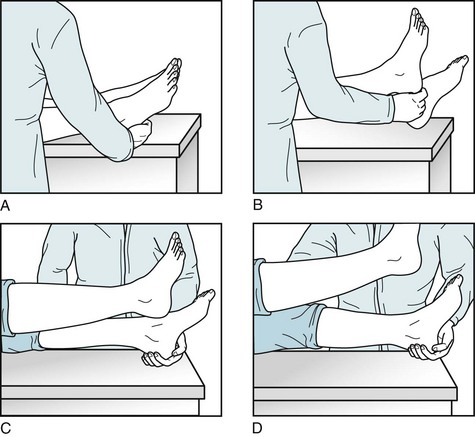 A

B

C

D