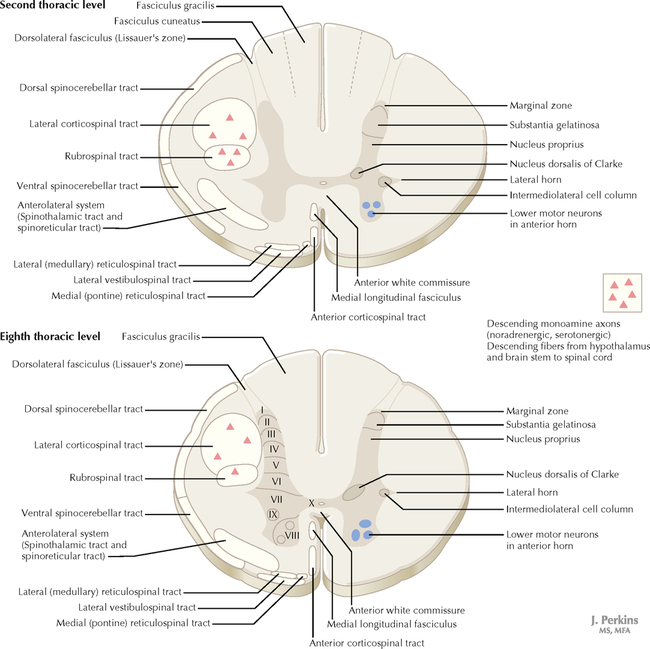 Second thoracic level

Fasciculus gracilis
Fasciculus cuneatus
Dorsolateral fasciculus (Lissauer's zone)
Dorsal spinocerebellar tract
Lateral corticospinal tract
Rubrospinal tract
Ventral spinocerebellar tract
Anterolateral system (Spinothalamic tract and spinoreticular tract)
Lateral (medullary) reticulospinal tract
Lateral vestibulospinal tract
Medial (pontine) reticulospinal tract

Marginal zone
Substantia gelatinosa
Nucleus proprius
Nucleus dorsalis of Clarke
Lateral horn
Intermediolateral cell column
Lower motor neurons in anterior horn

Anterior white commissure
Medial longitudinal fasciculus
Anterior corticospinal tract

Descending monoamine axons (noradrenergic, serotonergic)
Descending fibers from hypothalamus and brain stem to spinal cord

Eighth thoracic level

Fasciculus gracilis
Dorsolateral fasciculus (Lissauer's zone)
Dorsal spinocerebellar tract
Lateral corticospinal tract
Rubrospinal tract
Ventral spinocerebellar tract
Anterolateral system (Spinothalamic tract and spinoreticular tract)
Lateral (medullary) reticulospinal tract
Lateral vestibulospinal tract
Medial (pontine) reticulospinal tract

I
II
III
IV
V
VI
VII
IX
VIII
X

Marginal zone
Substantia gelatinosa
Nucleus proprius
Nucleus dorsalis of Clarke
Lateral horn
Intermediolateral cell column
Lower motor neurons in anterior horn

Anterior white commissure
Medial longitudinal fasciculus
Anterior corticospinal tract

J. Perkins
MS, MFA