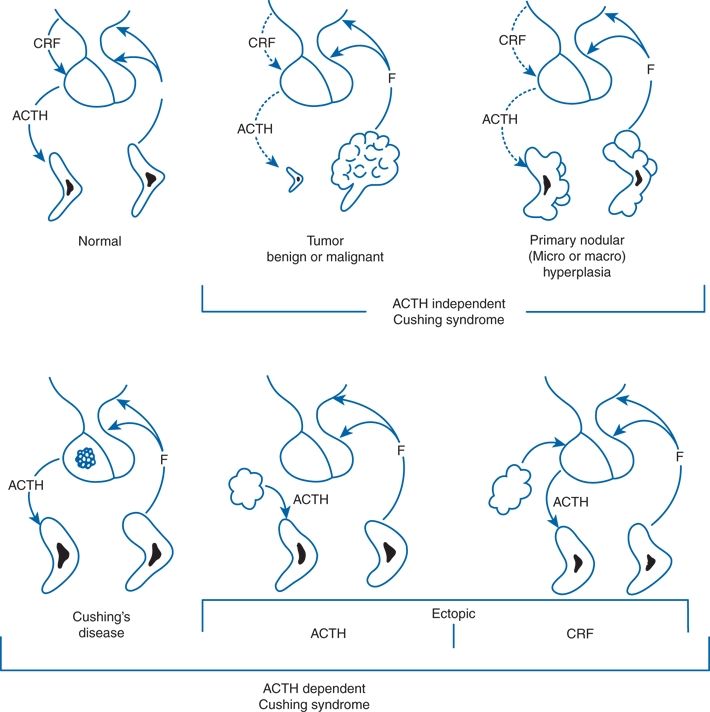 CRF
ACTH
Normal

CRF
F
ACTH
Tumor
benign or malignant

CRF
F
ACTH
Primary nodular
(Micro or macro)
hyperplasia

ACTH independent
Cushing syndrome

F
ACTH
Cushing's
disease

F
ACTH

F
ACTH

Ectopic
ACTH
CRF

ACTH dependent
Cushing syndrome