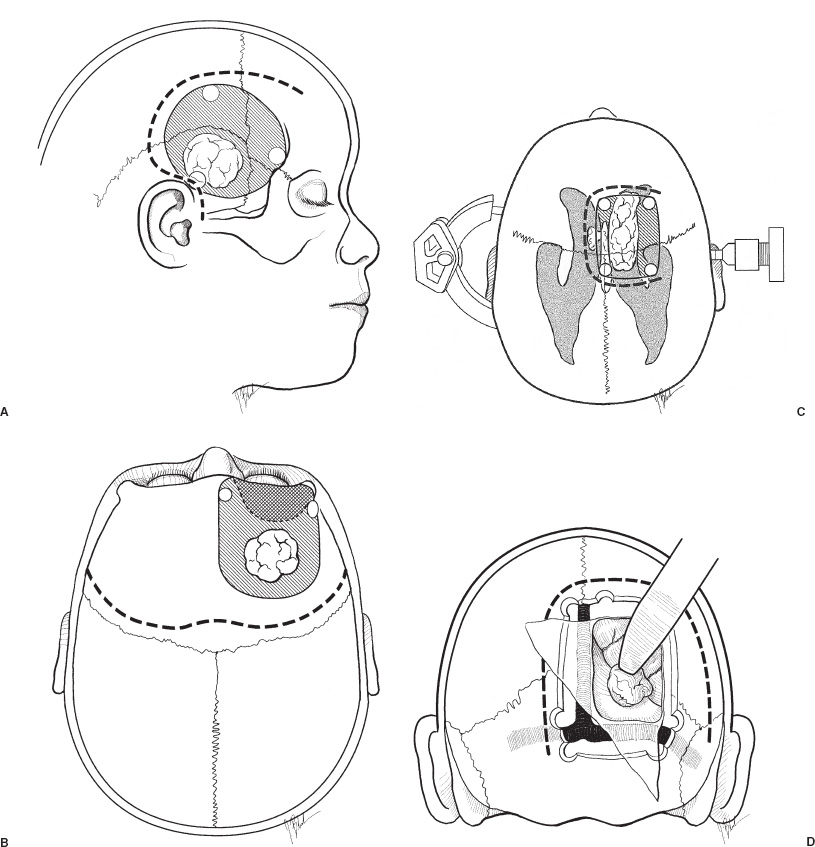 A

C

B

D