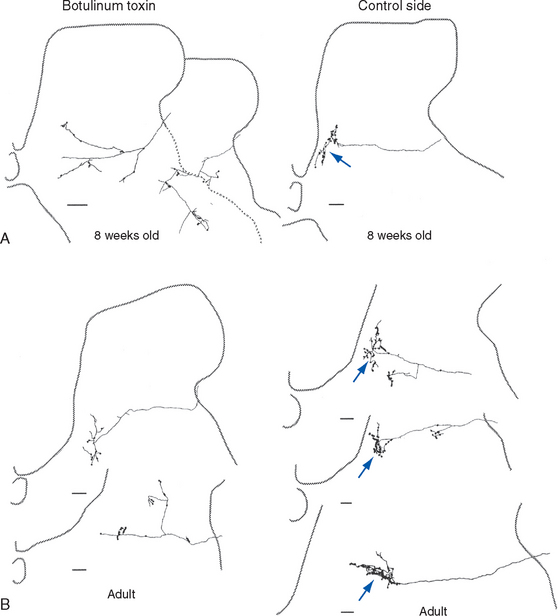 Botulinum toxin

Control side

A

8 weeks old

8 weeks old

B

Adult

Adult