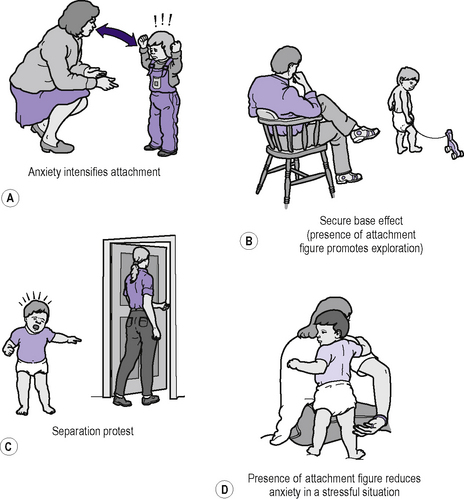 !!!

Anxiety intensifies attachment

A

Secure base effect (presence of attachment figure promotes exploration)

B

Separation protest

C

Presence of attachment figure reduces anxiety in a stressful situation

D