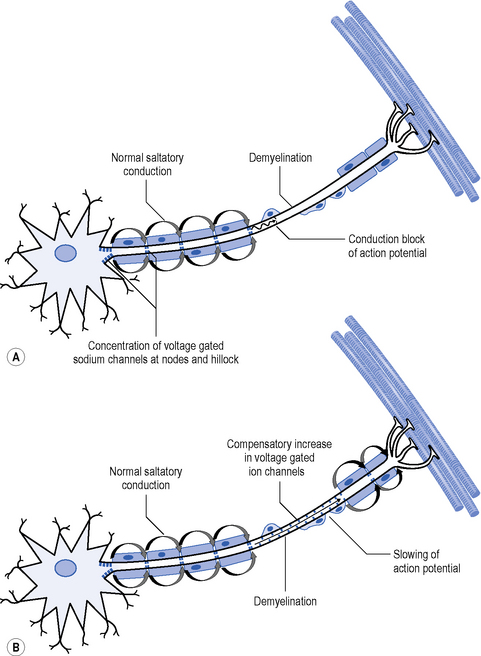 Normal saltatory conduction

Demyelination

Conduction block of action potential

Concentration of voltage gated sodium channels at nodes and hillock

A

Compensatory increase in voltage gated ion channels

Normal saltatory conduction

Slowing of action potential

Demyelination

B