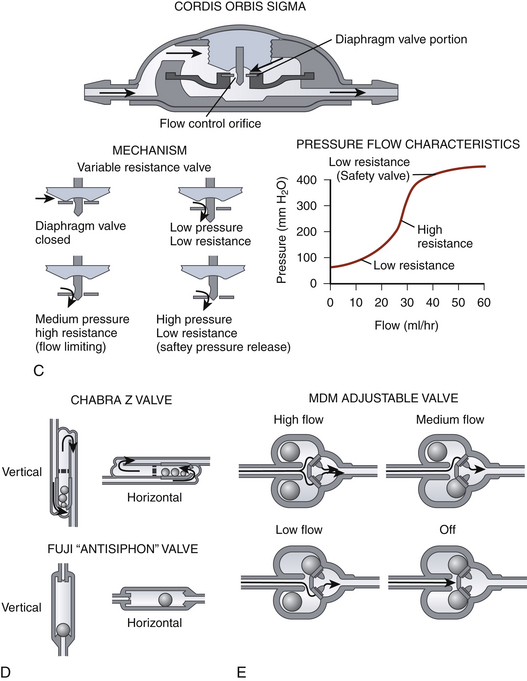 CORDIS ORBIS SIGMA

Diaphragm valve portion

Flow control orifice

MECHANISM
Variable resistance valve

Diaphragm valve closed

Low pressure
Low resistance

Medium pressure
high resistance
(flow limiting)

High pressure
Low resistance
(saftey pressure release)

PRESSURE FLOW CHARACTERISTICS

Low resistance
(Safety valve)

High resistance

Low resistance

Pressure (mm $H_2O$)

400
300
200
100
0

0 10 20 30 40 50 60

Flow (ml/hr)

C

CHABRA Z VALVE

Vertical

Horizontal

FUJI "ANTISIPHON" VALVE

Vertical

Horizontal

D

MDM ADJUSTABLE VALVE

High flow

Medium flow

Low flow

Off

E