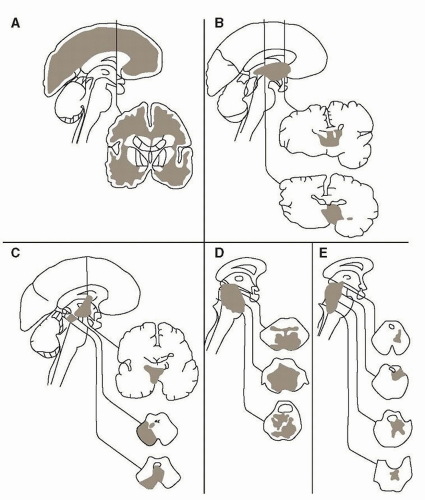 A

B

C

D

E