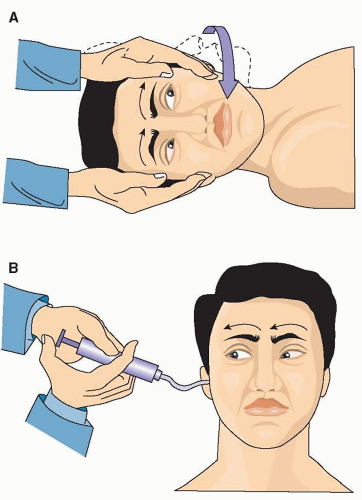 A

B