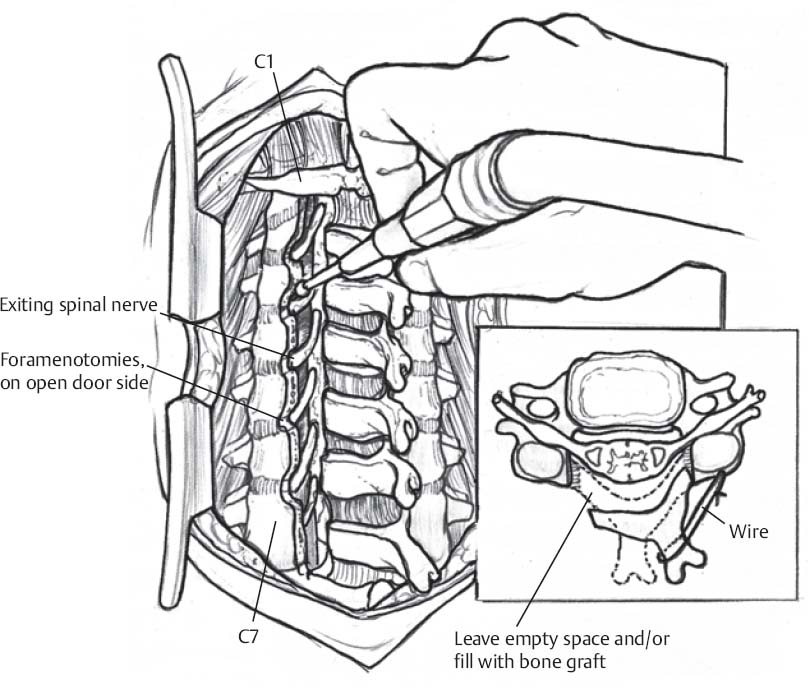 C1

Exiting spinal nerve

Foramenotomies, on open door side

C7

Wire

Leave empty space and/or fill with bone graft