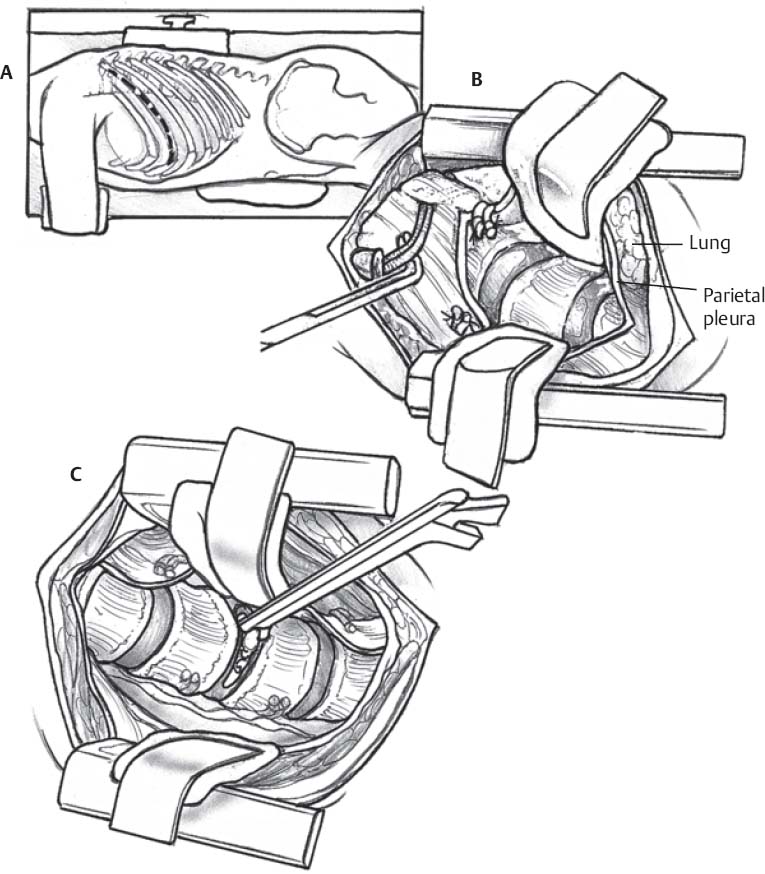 A

B

Lung

Parietal pleura

C