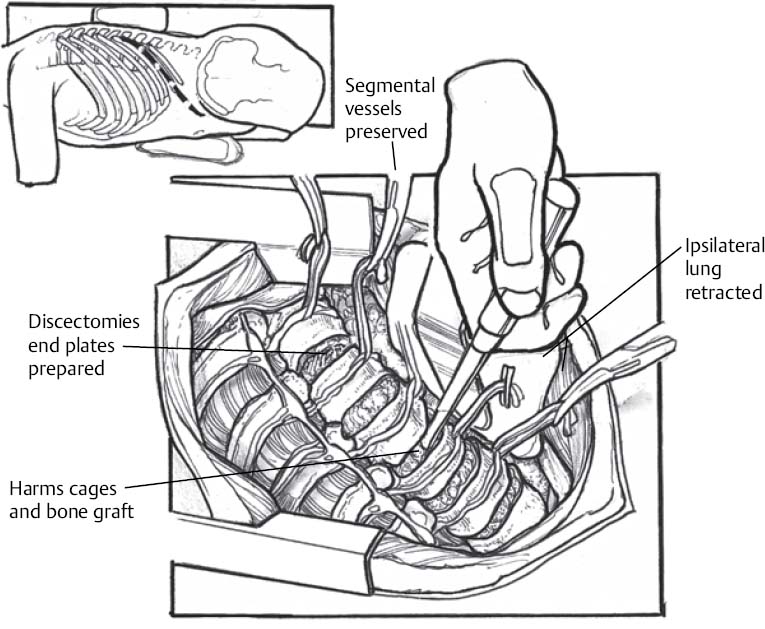 Segmental vessels preserved

Ipsilateral lung retracted

Discectomies end plates prepared

Harms cages and bone graft