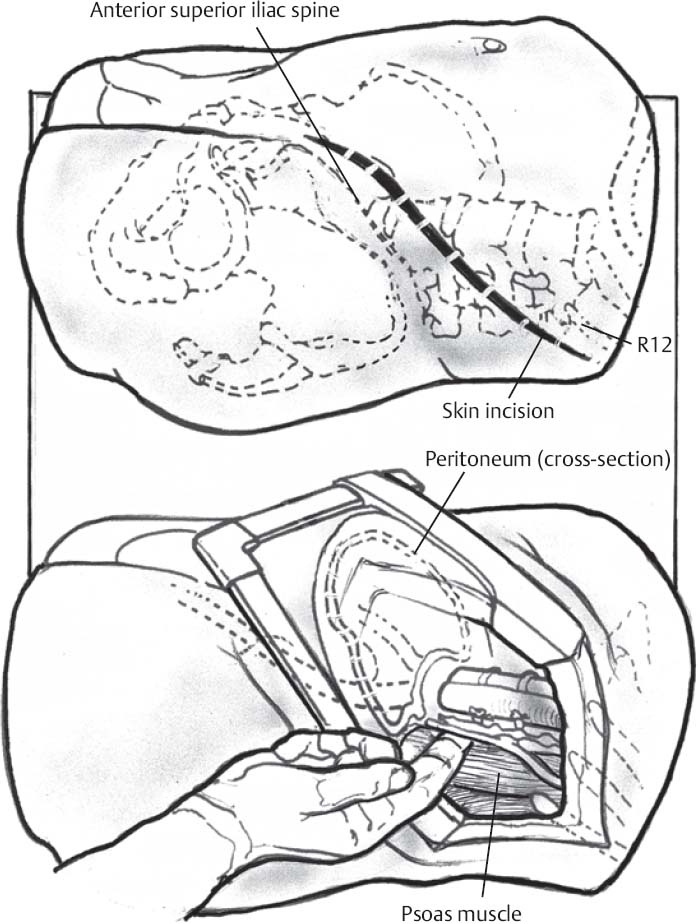 Anterior superior iliac spine

R12

Skin incision

Peritoneum (cross-section)

Psoas muscle