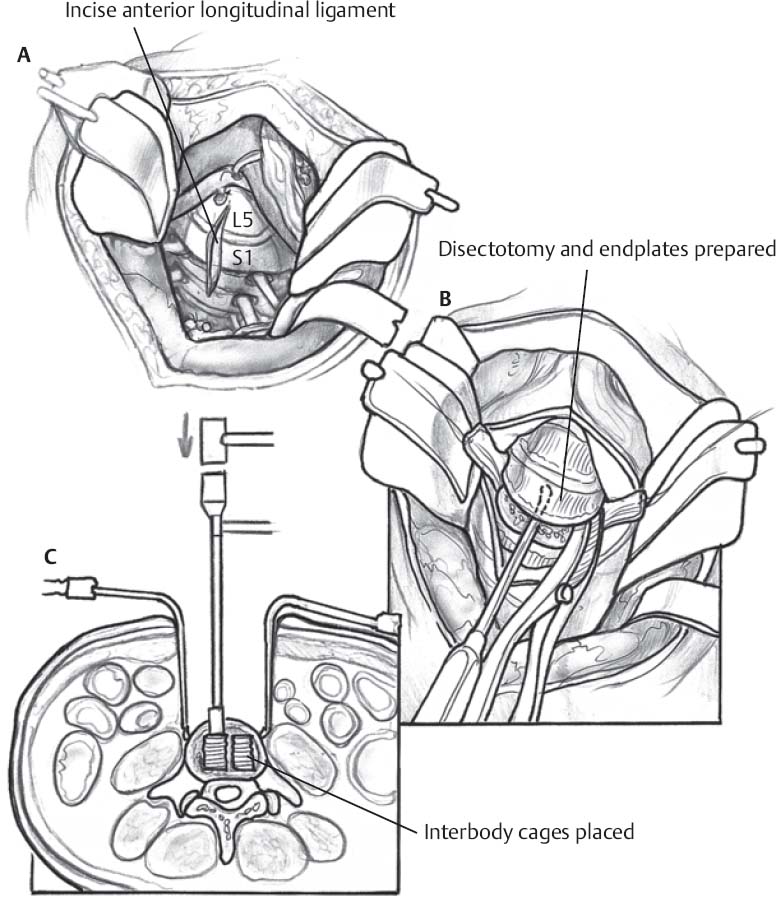 Incise anterior longitudinal ligament

A

L5

S1

Disectotomy and endplates prepared

B

C

Interbody cages placed