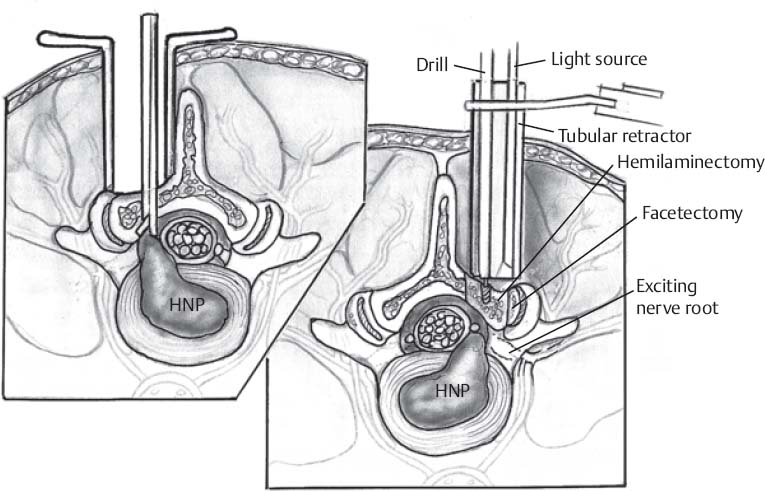 HNP

Drill
Light source
Tubular retractor
Hemilaminectomy
Facetectomy
Exciting nerve root
HNP