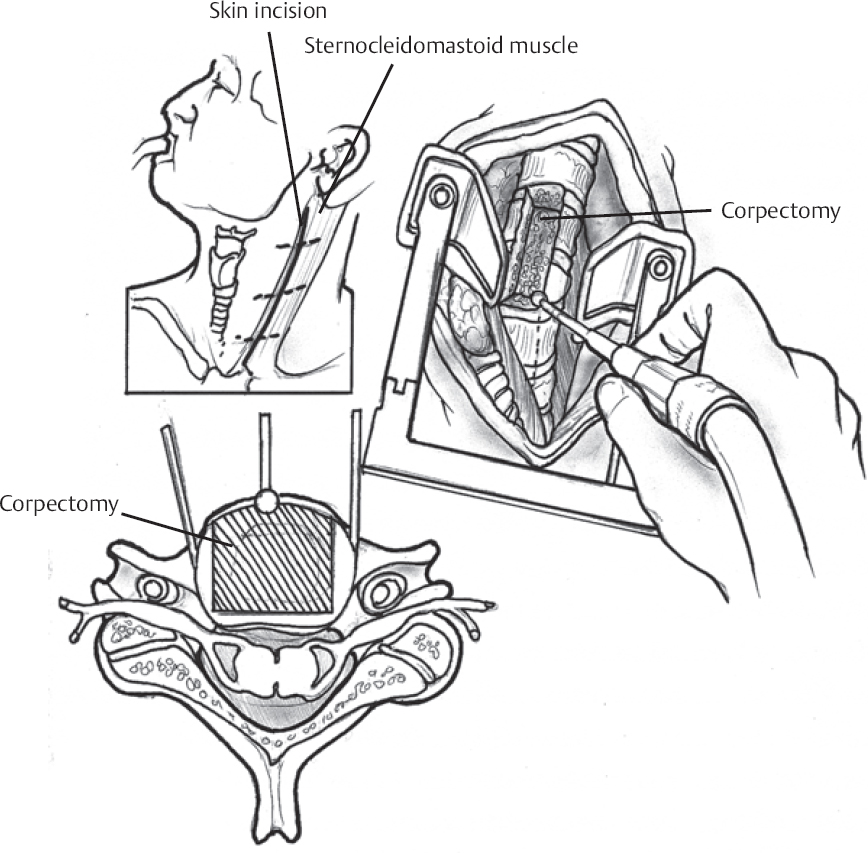 Skin incision

Sternocleidomastoid muscle

Corpectomy

Corpectomy