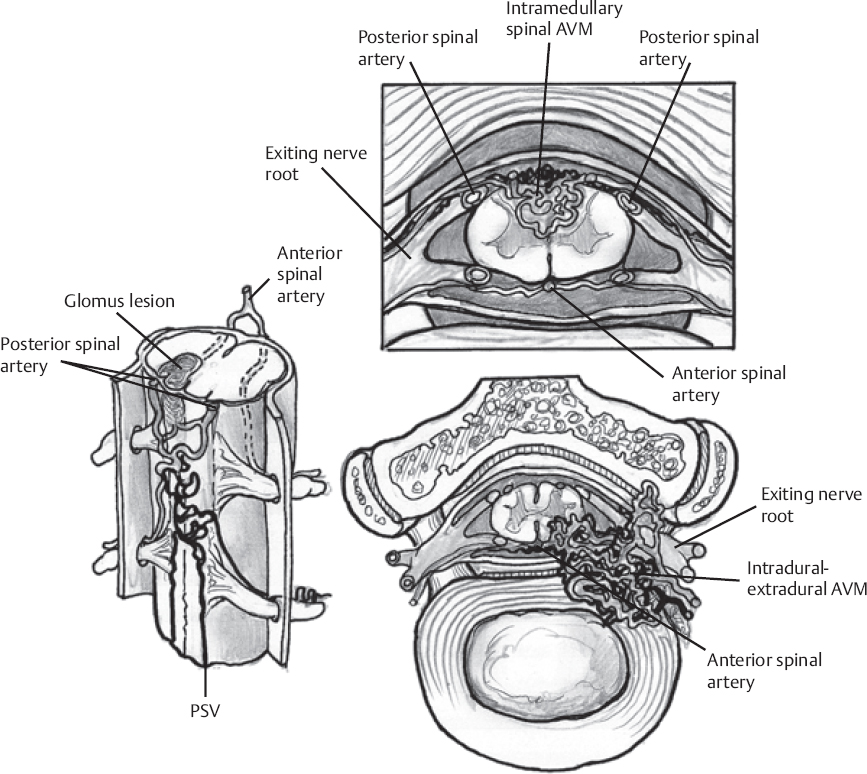 Intramedullary spinal AVM

Posterior spinal artery

Posterior spinal artery

Exiting nerve root

Anterior spinal artery

Glomus lesion

Posterior spinal artery

Anterior spinal artery

Exiting nerve root

Intradural-extradural AVM

Anterior spinal artery

PSV