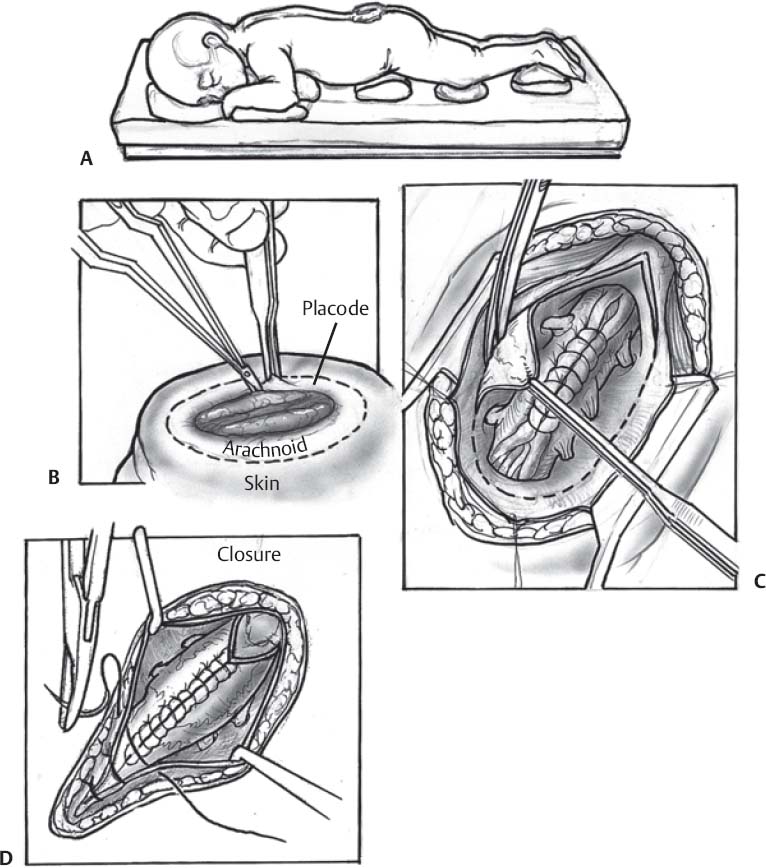 A

Placode

Arachnoid

Skin

B

C

Closure

D