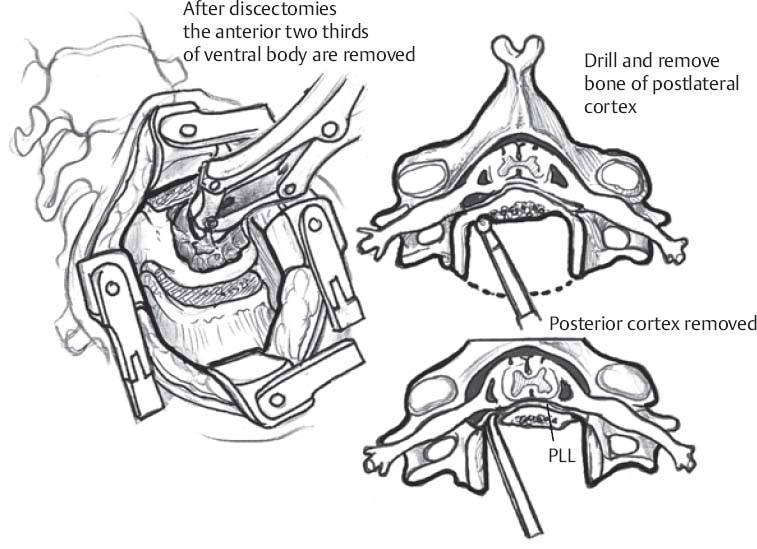 After discectomies
the anterior two thirds
of ventral body are removed

Drill and remove
bone of postlateral
cortex

Posterior cortex removed

PLL