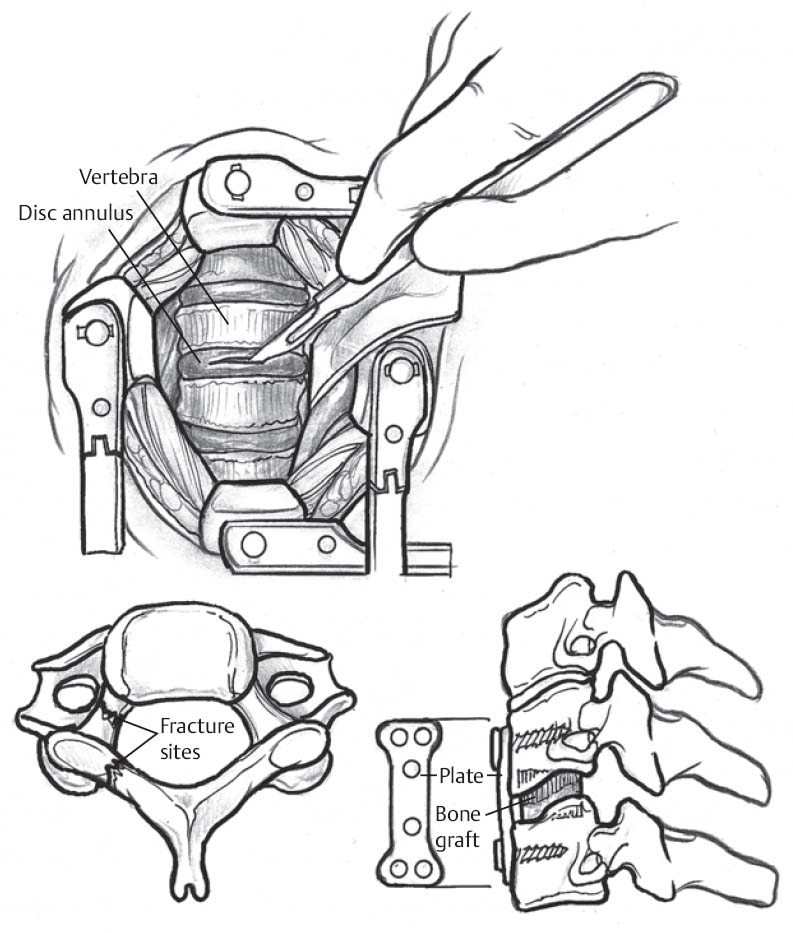 Vertebra
Disc annulus

Fracture sites

Plate
Bone graft