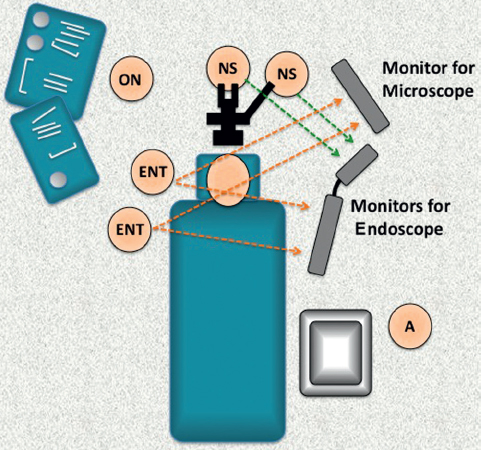 ON

NS

NS

Monitor for Microscope

ENT

ENT

Monitors for Endoscope

A