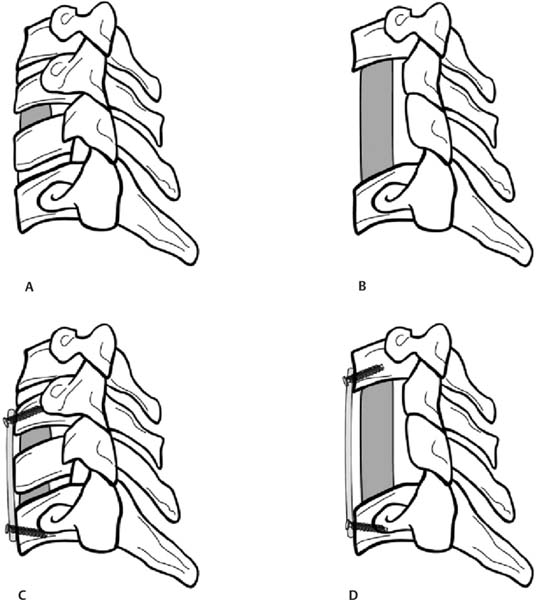 A

B

C

D