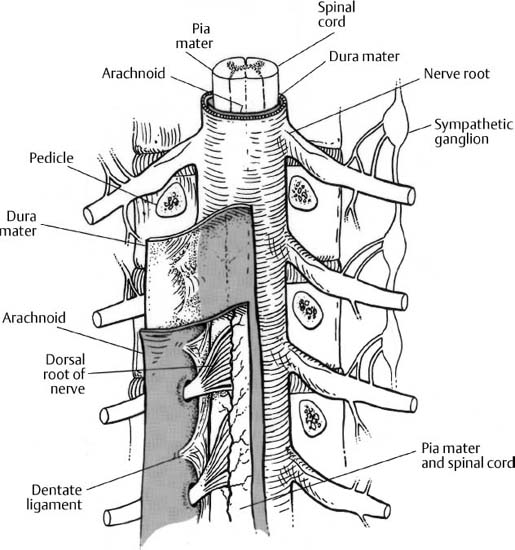 Spinal cord

Pia mater

Dura mater

Arachnoid

Nerve root

Sympathetic ganglion

Pedicle

Dura mater

Arachnoid

Dorsal root of nerve

Dentate ligament

Pia mater and spinal cord