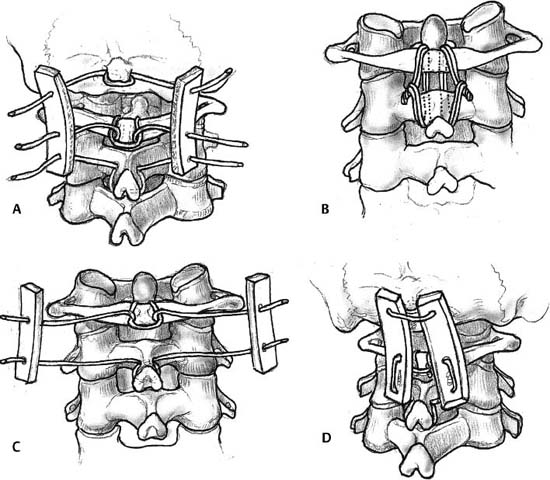 A

B

C

D