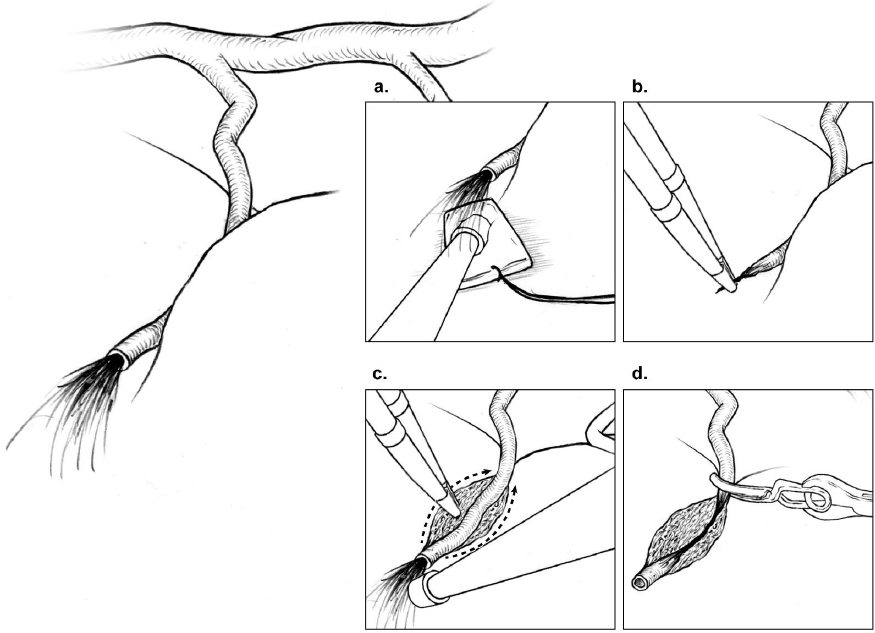 a.

b.

c.

d.