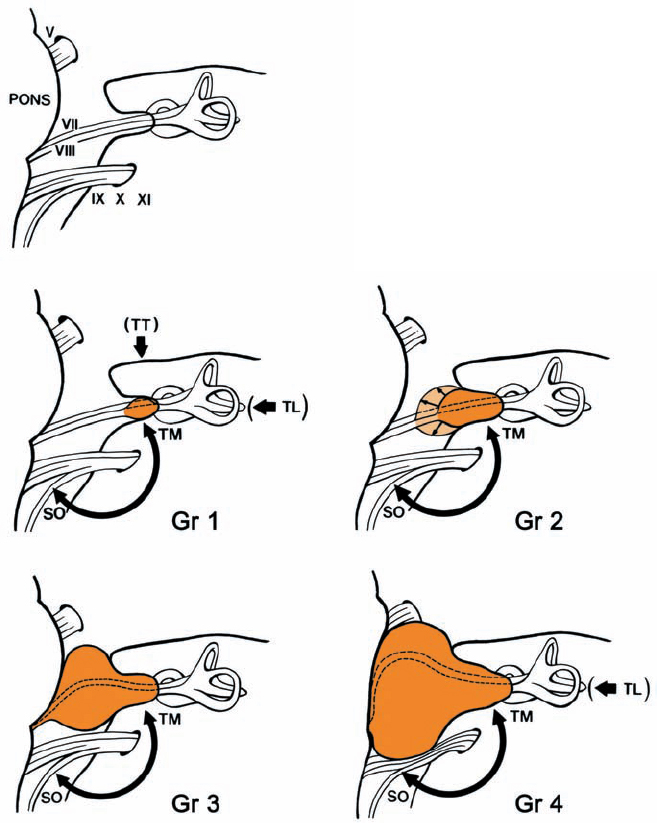 V
PONS
VII
VIII
IX X XI

(TT)
(TL)
TM
SO
Gr 1

TM
SO
Gr 2

TM
SO
Gr 3

(TL)
TM
SO
Gr 4