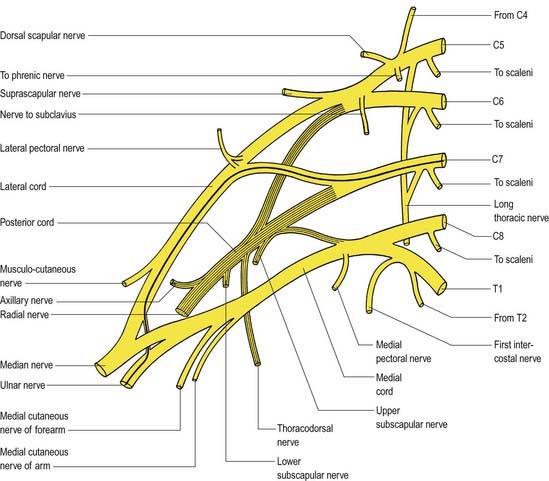 Dorsal scapular nerve
To phrenic nerve
Suprascapular nerve
Nerve to subclavius
Lateral pectoral nerve
Lateral cord
Posterior cord
Musculo-cutaneous nerve
Axillary nerve
Radial nerve
Median nerve
Ulnar nerve
Medial cutaneous nerve of forearm
Medial cutaneous nerve of arm

From C4
C5
To scaleni
C6
To scaleni
C7
To scaleni
Long thoracic nerve
C8
To scaleni
T1
From T2
First intercostal nerve

Medial pectoral nerve
Medial cord
Upper subscapular nerve
Thoracodorsal nerve
Lower subscapular nerve