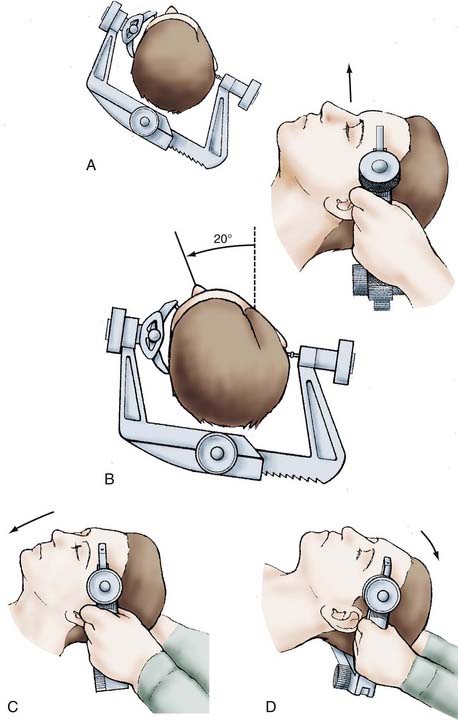 A

20°

B

C

D