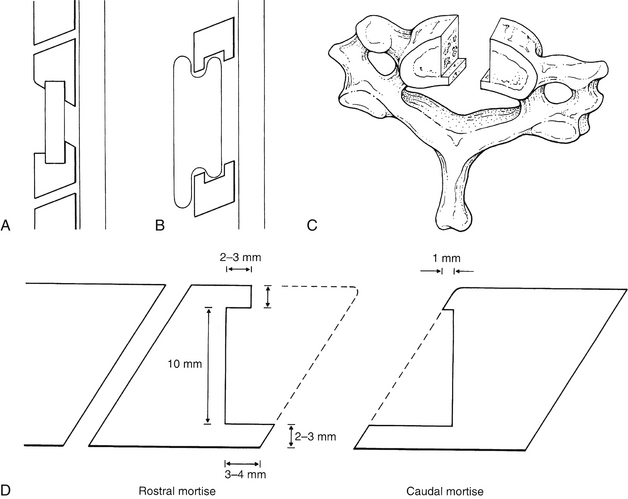 A

B

C

2–3 mm

1 mm

10 mm

2–3 mm

3–4 mm

D

Rostral mortise

Caudal mortise