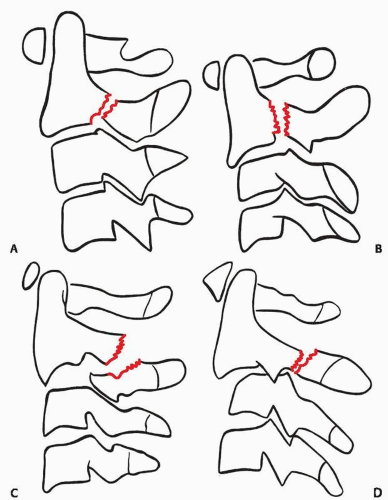 A

B

C

D