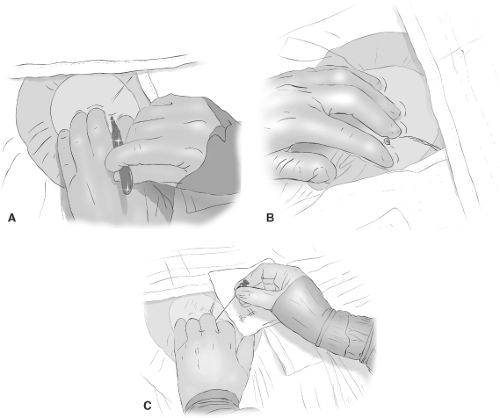 A

B

C