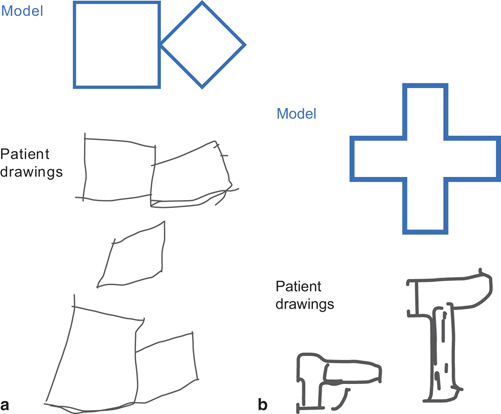 Model

Patient drawings

a

Model

Patient drawings

b