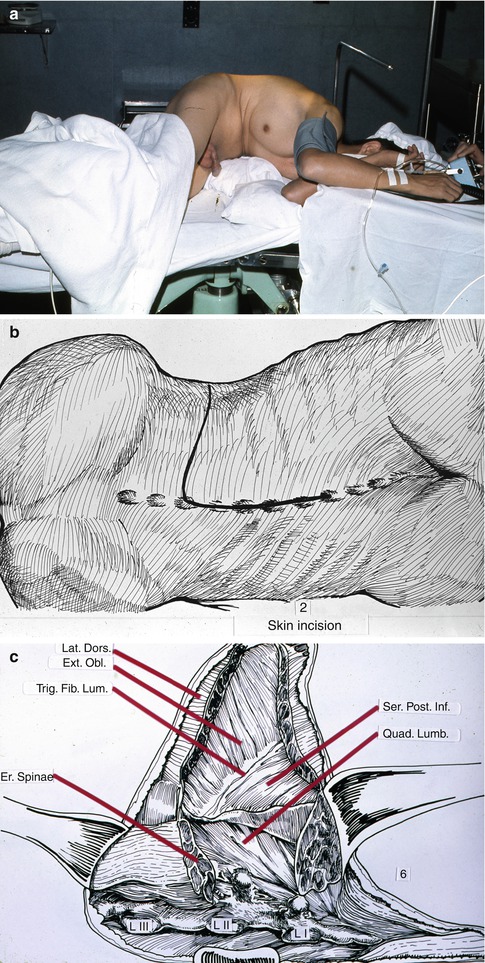 a

b

2
Skin incision

c

Lat. Dors.
Ext. Obl.
Trig. Fib. Lum.
Ser. Post. Inf.
Quad. Lumb.
Er. Spinae
6
L III
L II
L I