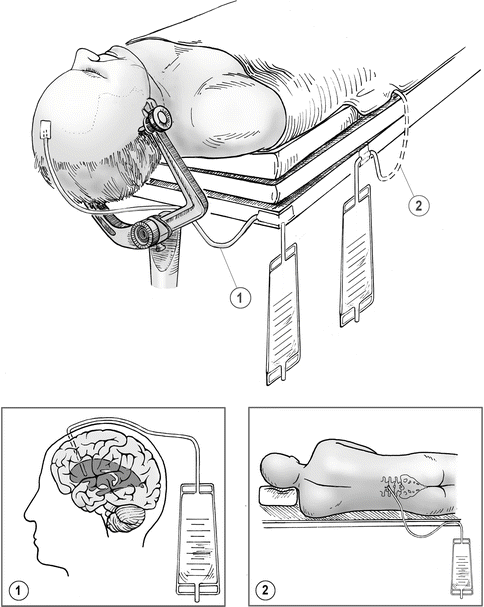 2
1
1
2