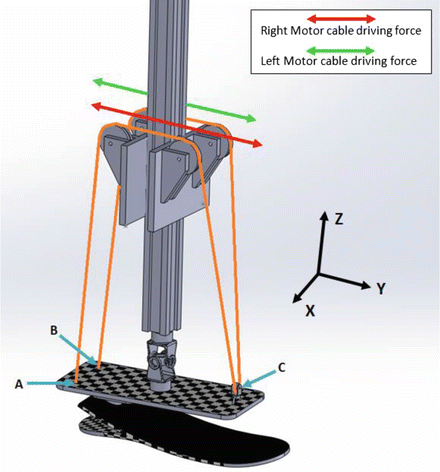 Right Motor cable driving force
Left Motor cable driving force

Z
Y
X

B
A
C