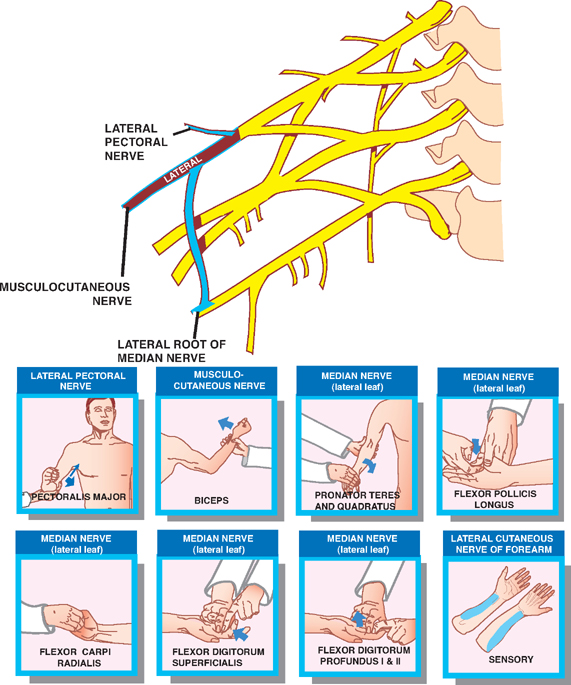 LATERAL PECTORAL NERVE

LATERAL

MUSCULOCUTANEOUS NERVE

LATERAL ROOT OF MEDIAN NERVE

LATERAL PECTORAL NERVE
PECTORALIS MAJOR

MUSCULO-CUTANEOUS NERVE
BICEPS

MEDIAN NERVE (lateral leaf)
PRONATOR TERES AND QUADRATUS

MEDIAN NERVE (lateral leaf)
FLEXOR POLLICIS LONGUS

MEDIAN NERVE (lateral leaf)
FLEXOR CARPI RADIALIS

MEDIAN NERVE (lateral leaf)
FLEXOR DIGITORUM SUPERFICIALIS

MEDIAN NERVE (lateral leaf)
FLEXOR DIGITORUM PROFUNDUS I & II

LATERAL CUTANEOUS NERVE OF FOREARM
SENSORY