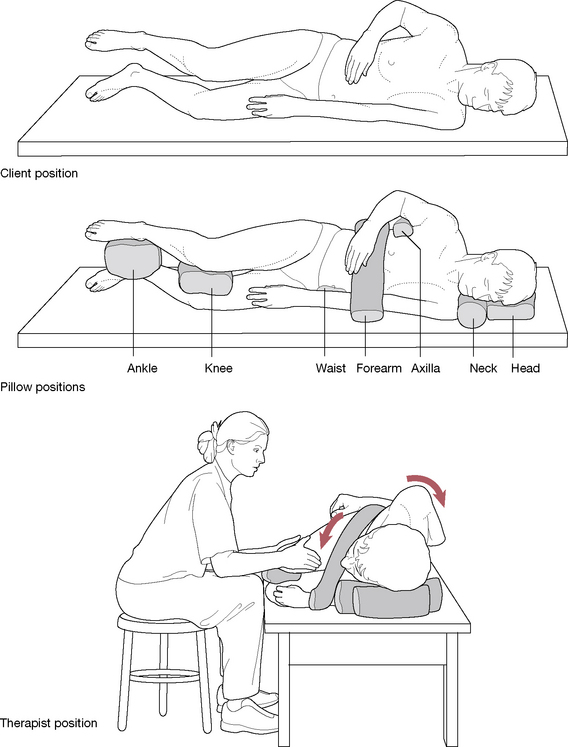 Client position

Ankle Knee Waist Forearm Axilla Neck Head

Pillow positions

Therapist position