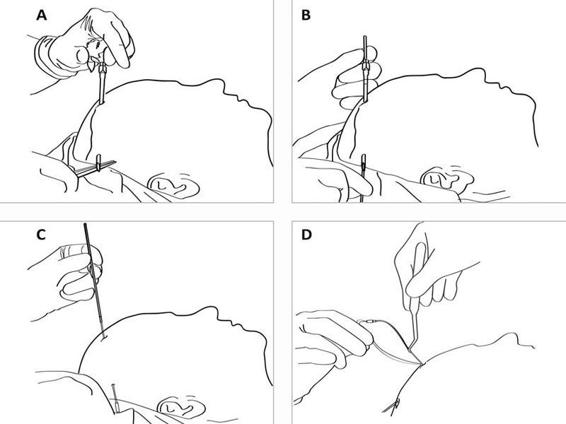 A

B

C

D