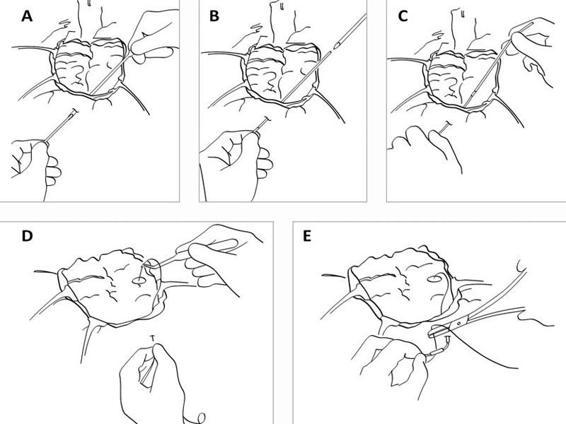 A

B

C

D

E