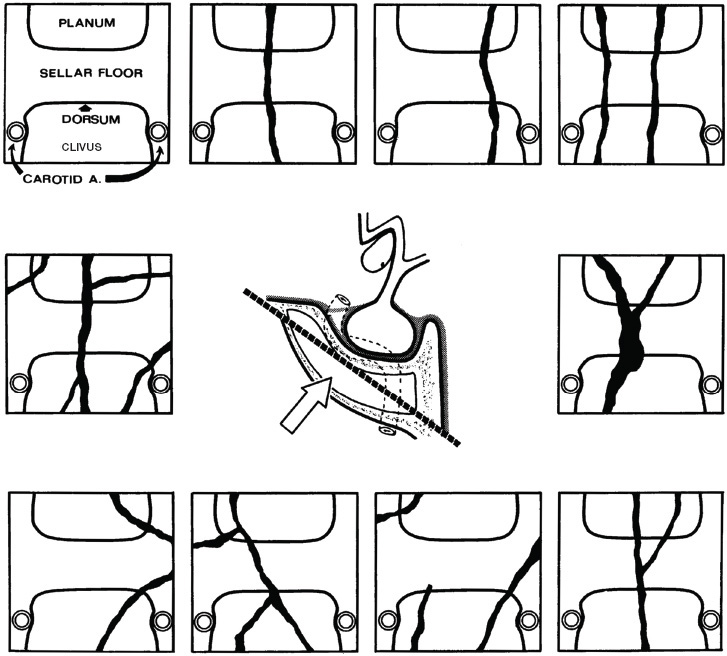 PLANUM

SELLAR FLOOR

DORSUM

CLIVUS

CAROTID A.