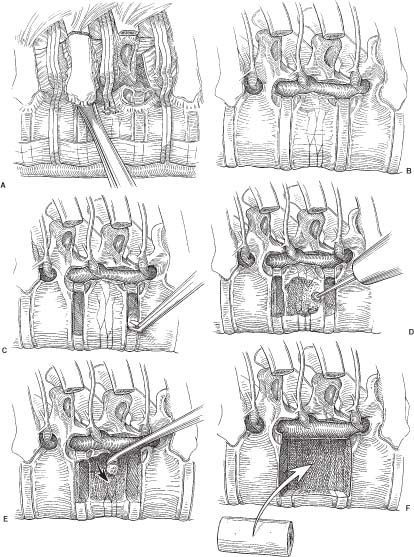 A

B

C

D

E

F