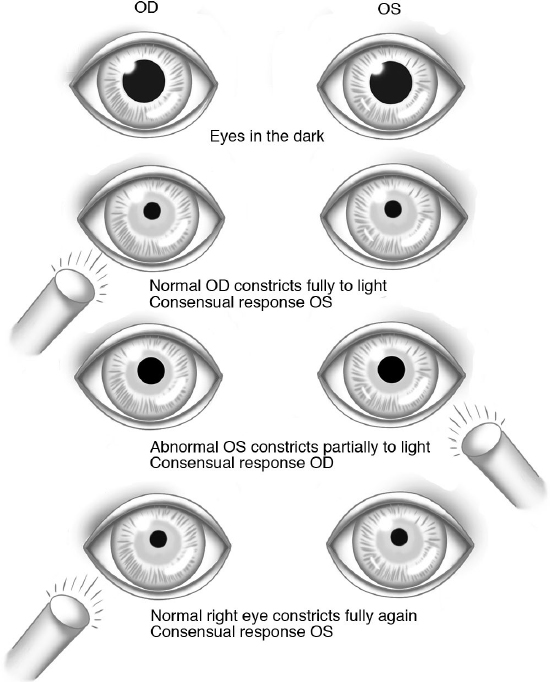 OD

OS

Eyes in the dark

Normal OD constricts fully to light
Consensual response OS

Abnormal OS constricts partially to light
Consensual response OD

Normal right eye constricts fully again
Consensual response OS