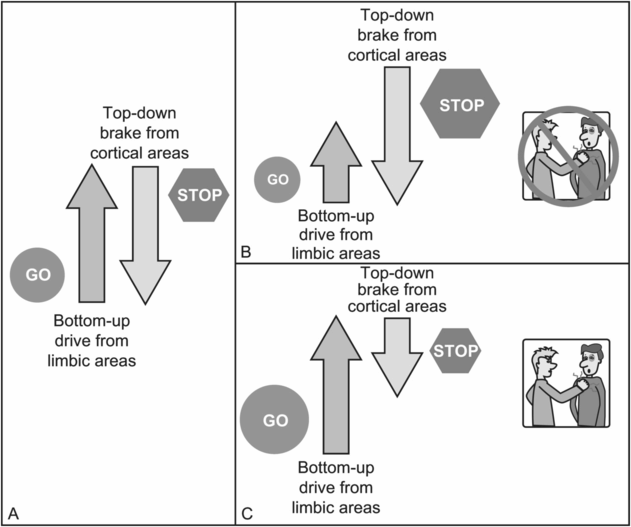 Top-down brake from cortical areas

STOP

GO

Bottom-up drive from limbic areas

A

Top-down brake from cortical areas

STOP

GO

Bottom-up drive from limbic areas

B

Top-down brake from cortical areas

STOP

GO

Bottom-up drive from limbic areas

C