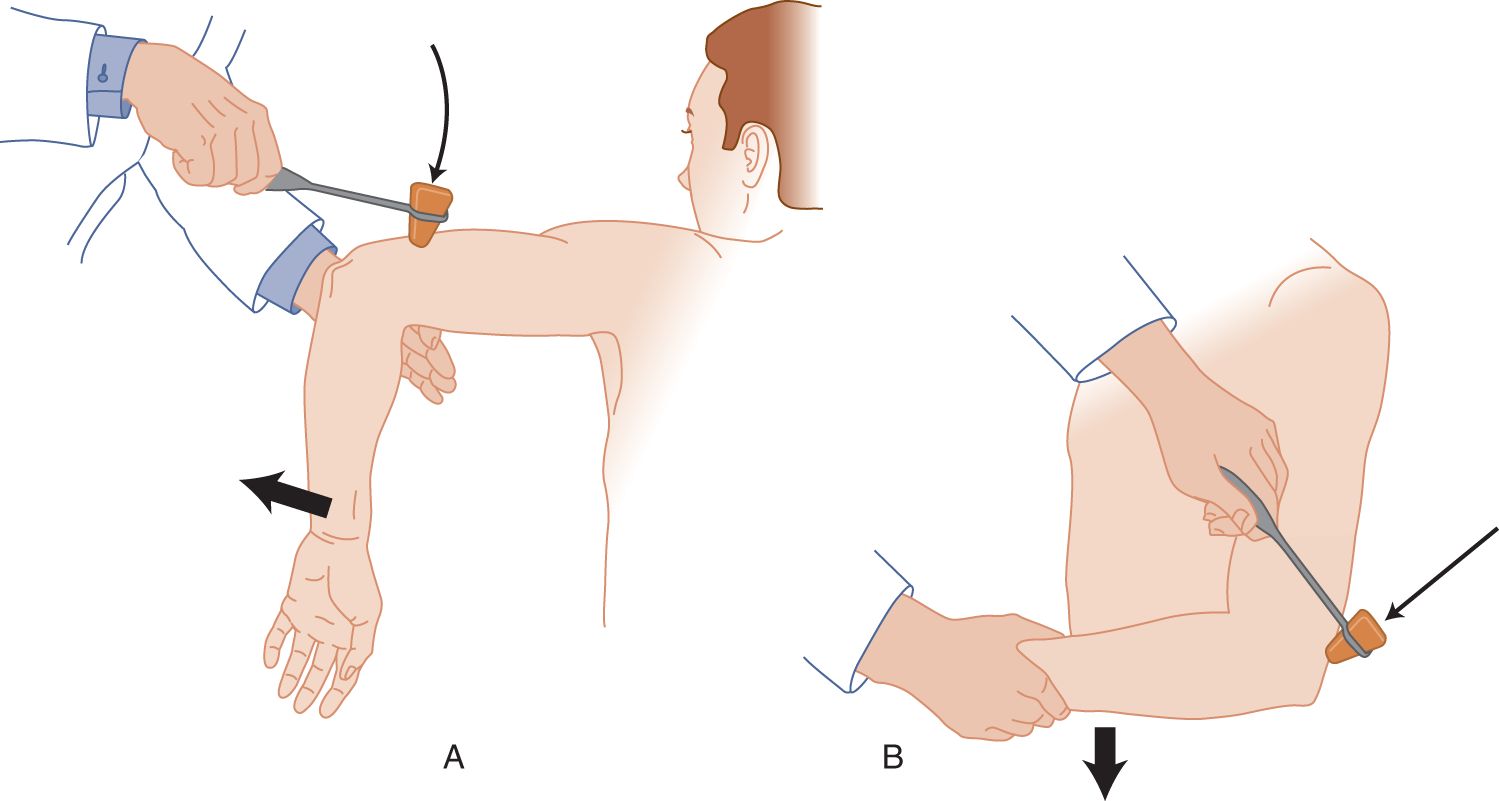 A

B